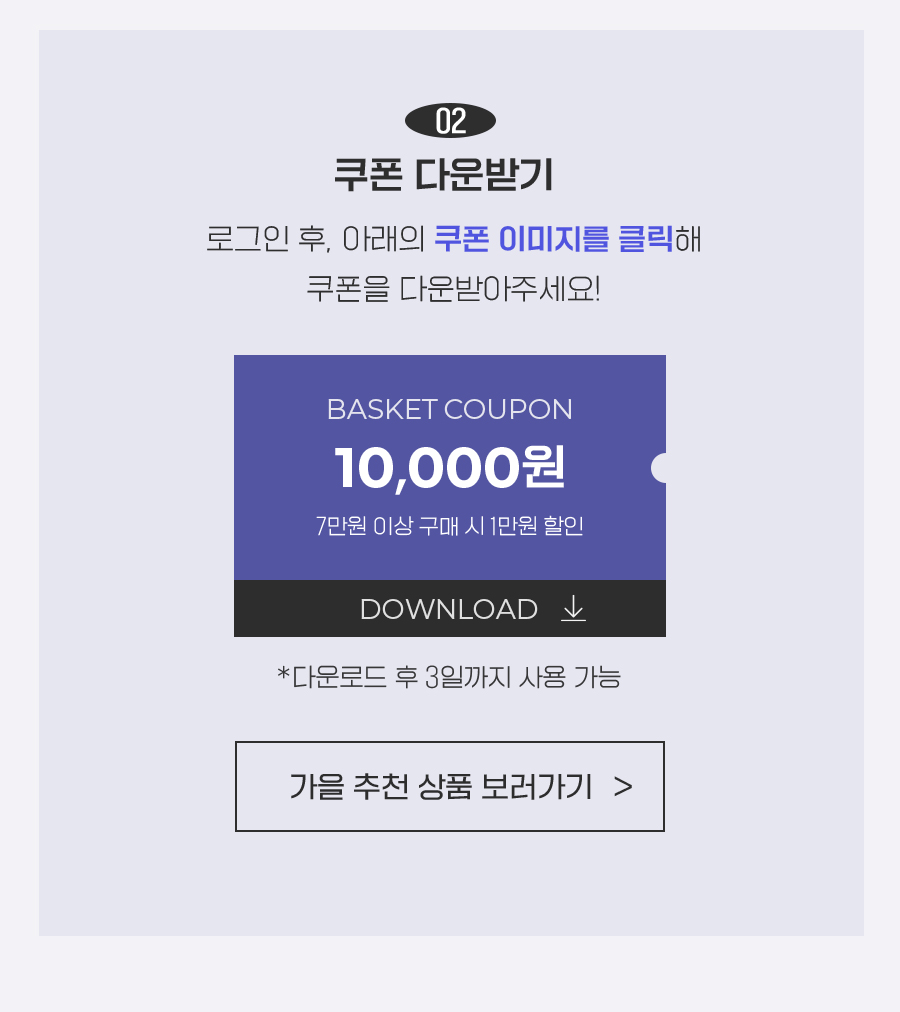 02

쿠폰 다운받기

로그인 후, 아래의 쿠폰 이미지를 클릭해
쿠폰을 다운받아주세요!

BASKET COUPON

10,000원

7만원 이상 구매 시 1만원 할인

DOWNLOAD

*다운로드 후 3일까지 사용 가능

가을 추천 상품 보러가기 >