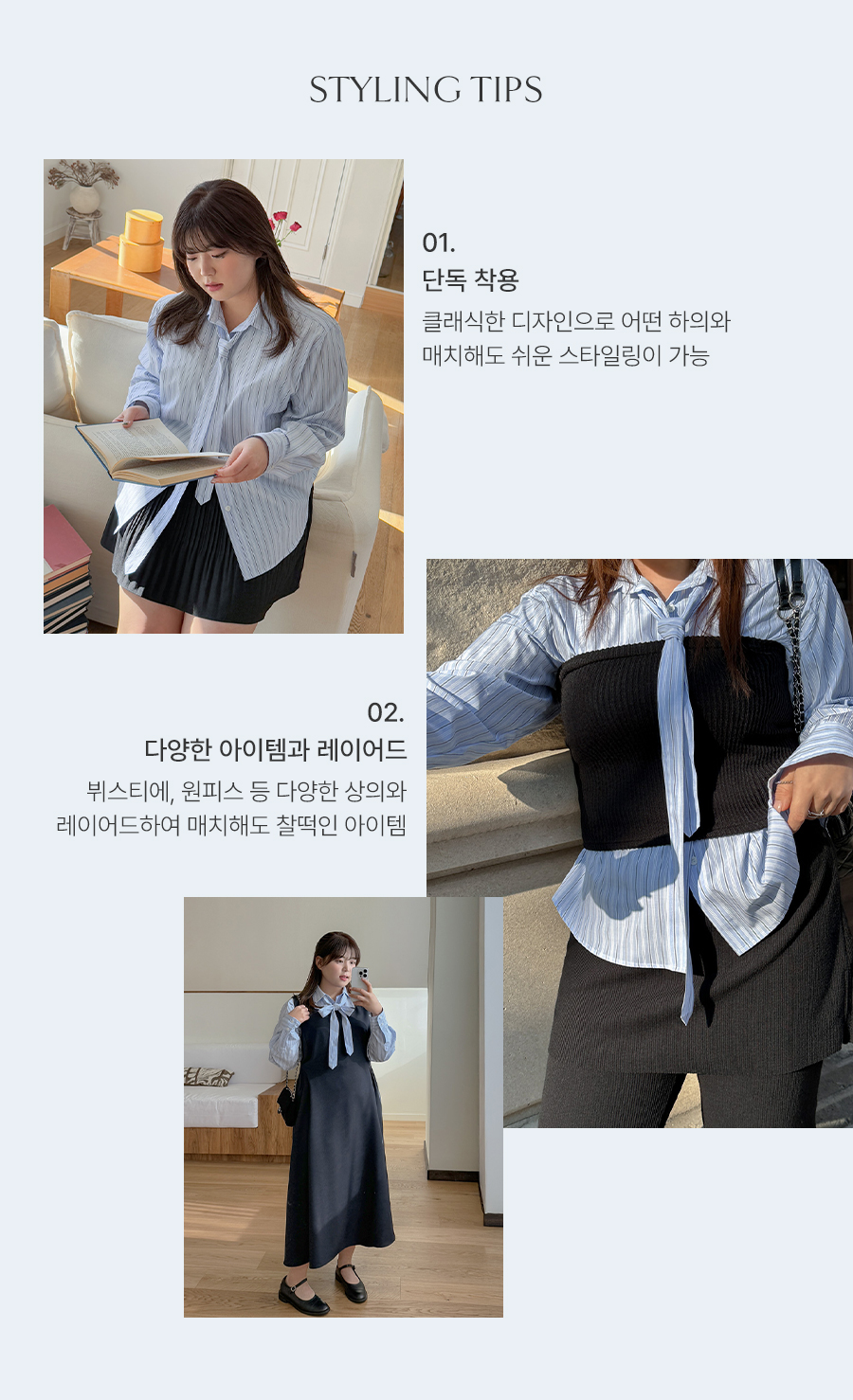 STYLING TIPS

01.
단독 착용
클래식한 디자인으로 어떤 하의와 매치해도 쉬운 스타일링이 가능

02.
다양한 아이템과 레이어드
뷔스티에, 원피스 등 다양한 상의와 레이어드하여 매치해도 찰떡인 아이템